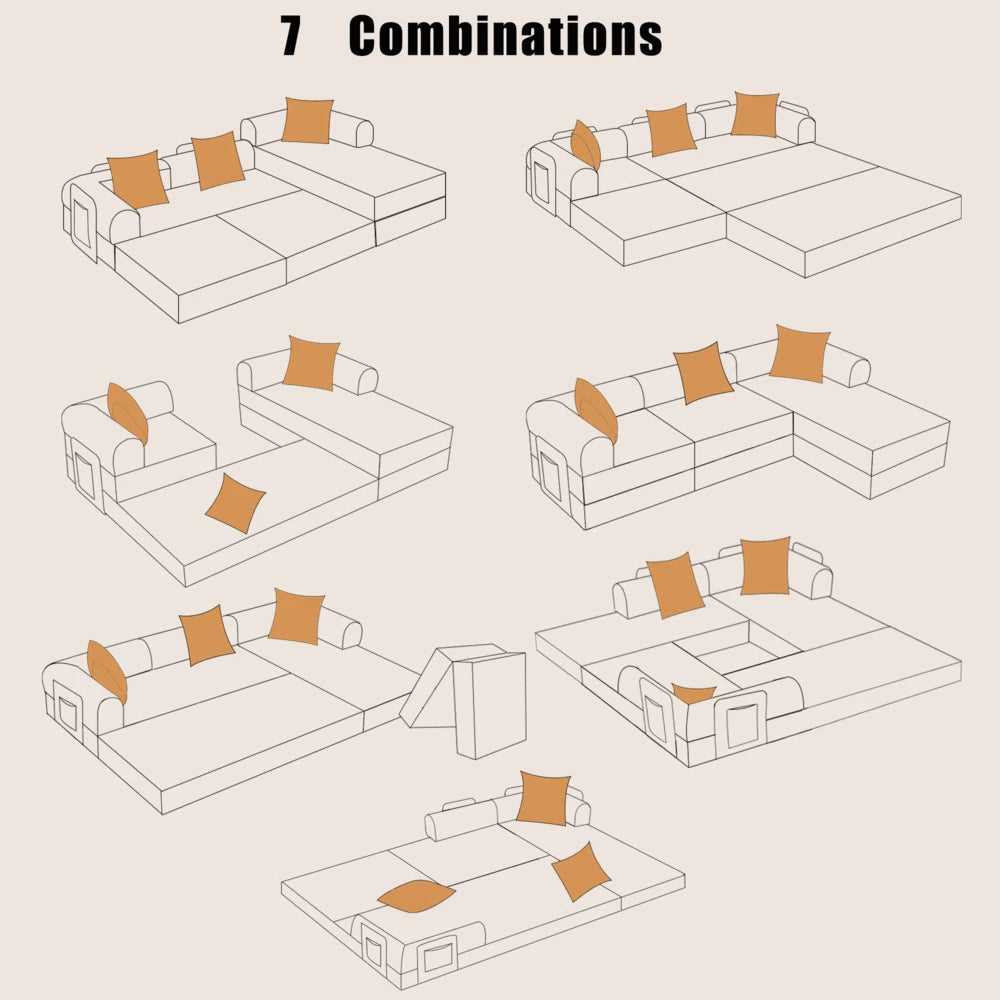 7 Combinations