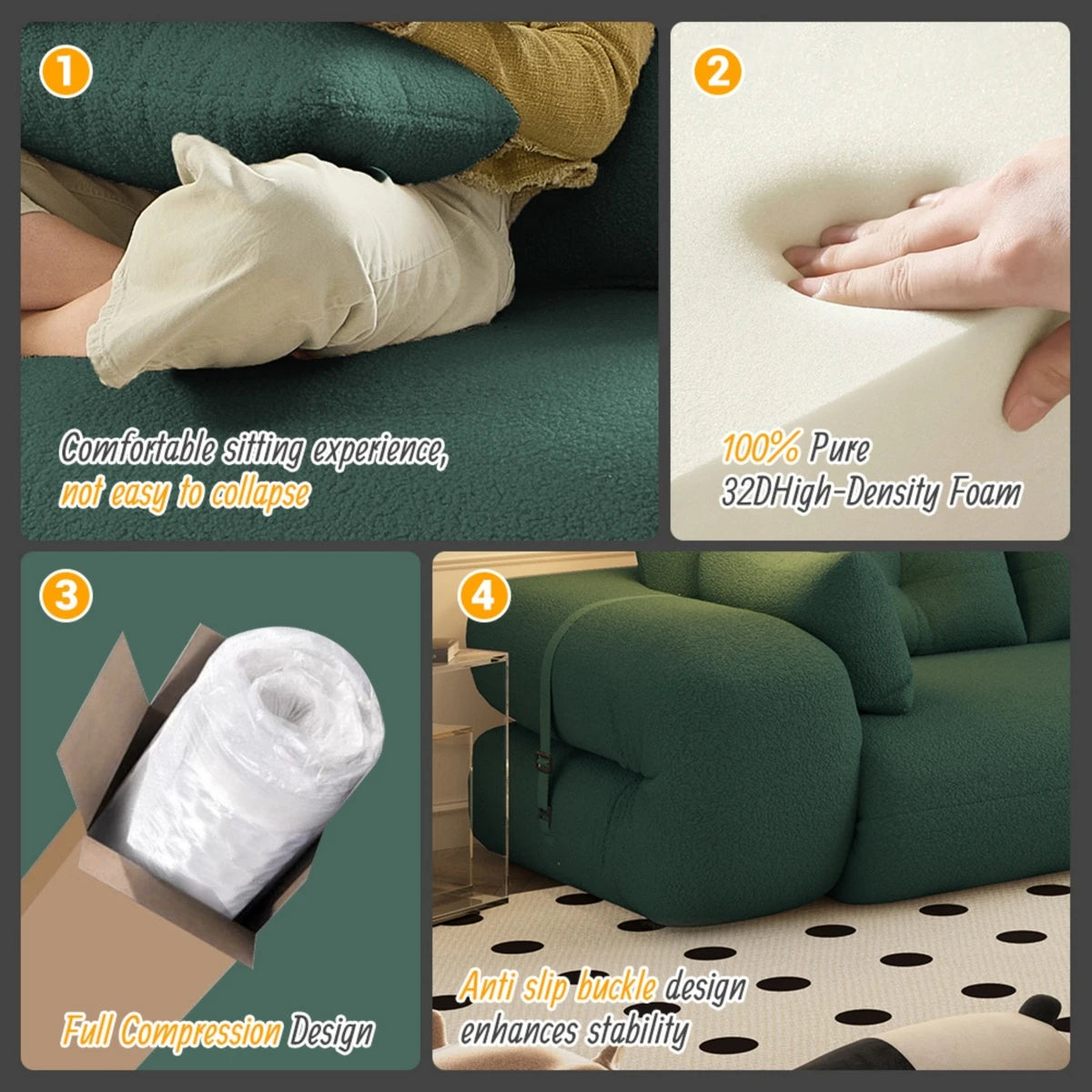 1

Comfortable sitting experience, not easy to collapse

2

100% Pure 32DHigh-Density Foam

3

Full Compression Design

4

Anti slip buckle design enhances stability